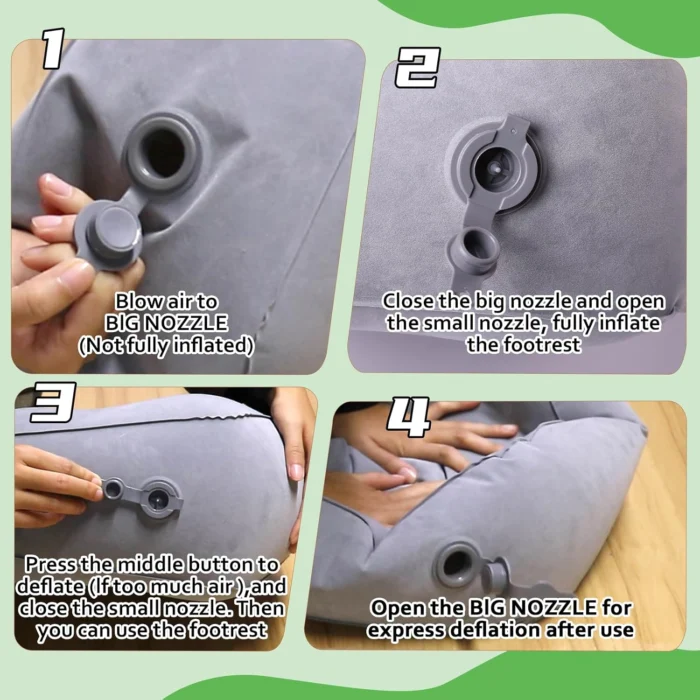 1

Blow air to BIG NOZZLE (Not fully inflated)

2

Close the big nozzle and open the small nozzle, fully inflate the footrest

3

Press the middle button to deflate (If too much air ),and close the small nozzle. Then you can use the footrest

4

Open the BIG NOZZLE for express deflation after use