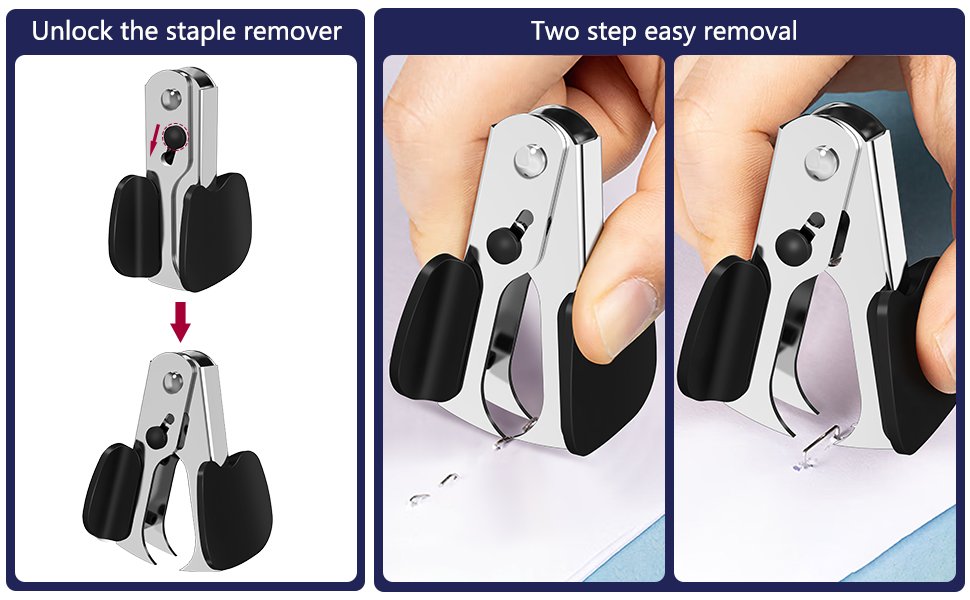 Unlock the staple remover

Two step easy removal