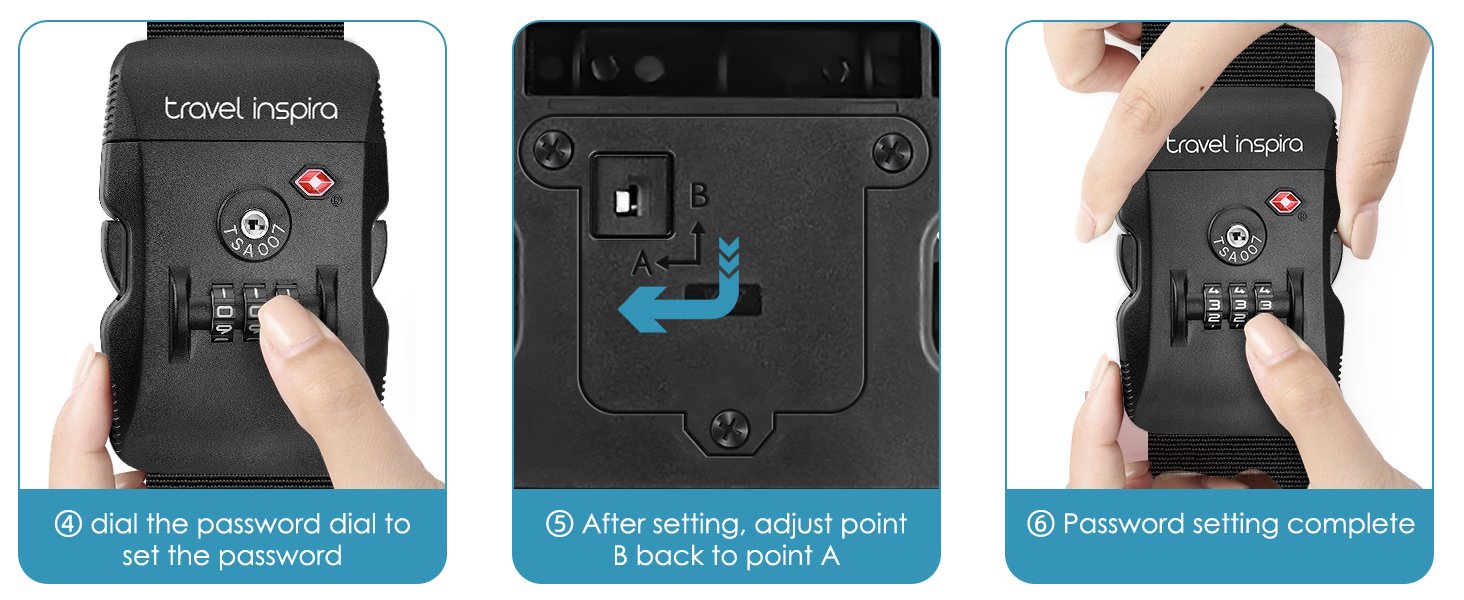 travel inspira

TSA007

④ dial the password dial to set the password

B

A

⑤ After setting, adjust point B back to point A

travel inspira

TSA007

⑥ Password setting complete