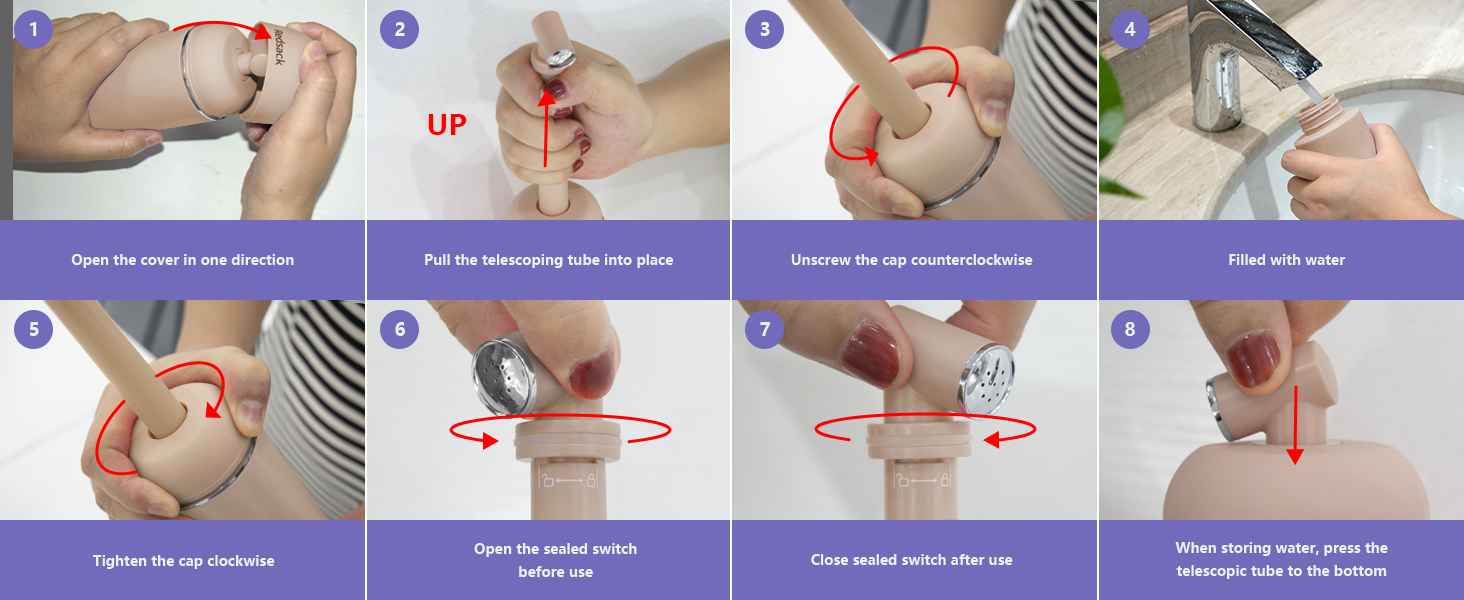 1

Redsack

Open the cover in one direction

2

UP

Pull the telescoping tube into place

3

Unscrew the cap counterclockwise

4

Filled with water

5

Tighten the cap clockwise

6

Open the sealed switch before use

7

Close sealed switch after use

8

When storing water, press the telescopic tube to the bottom