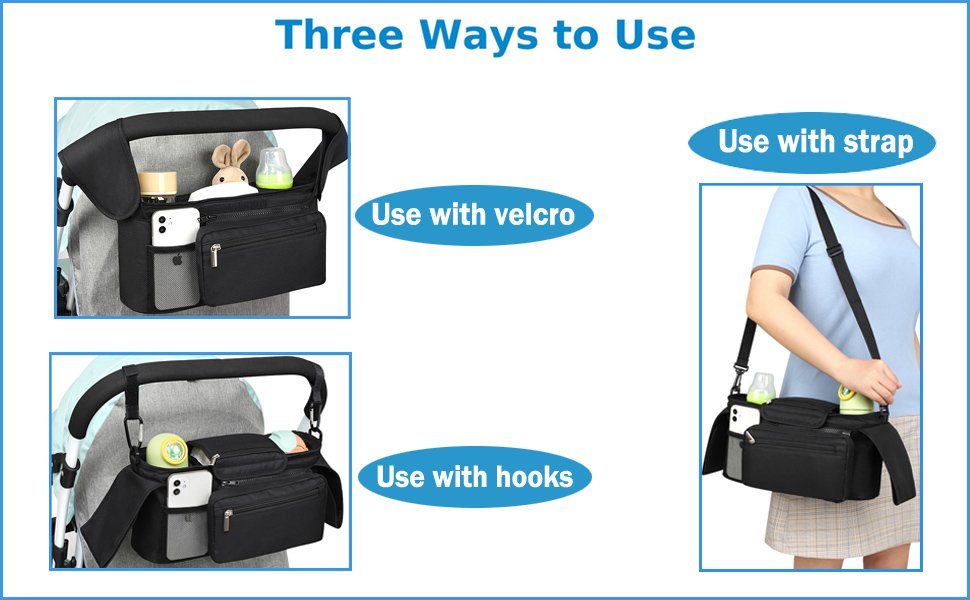 Three Ways to Use

Use with velcro

Use with hooks

Use with strap