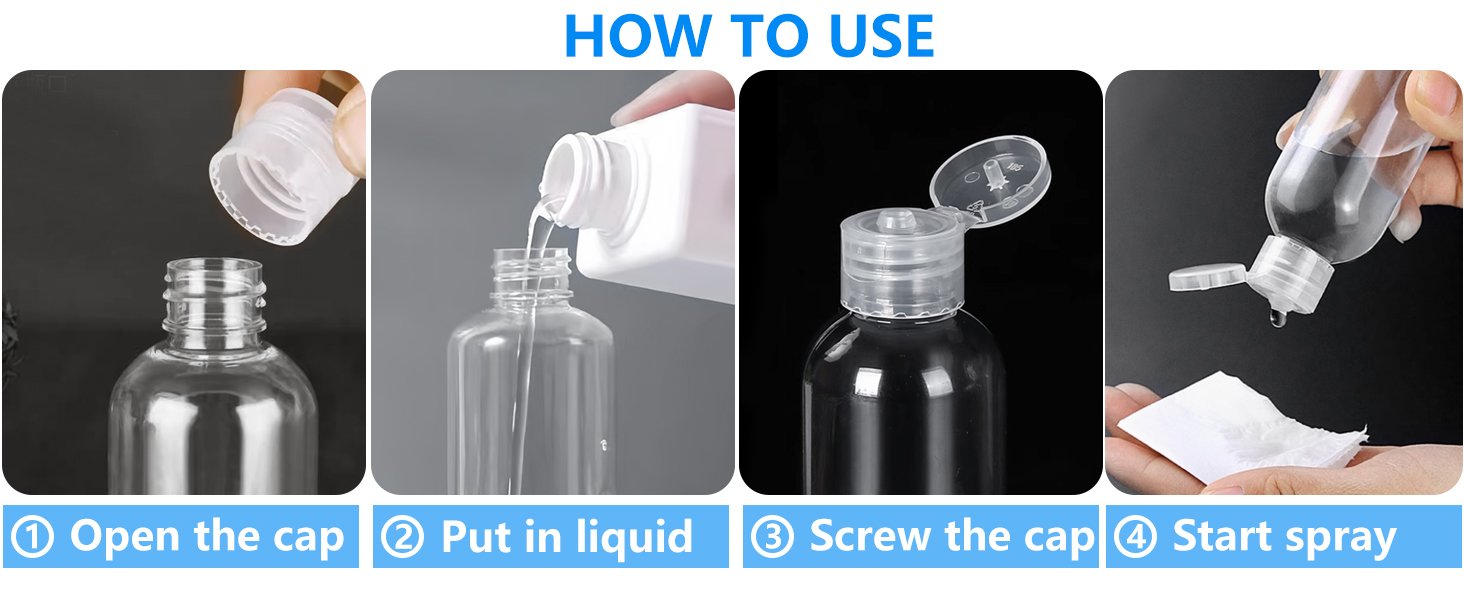 HOW TO USE

① Open the cap

② Put in liquid

③ Screw the cap

④ Start spray