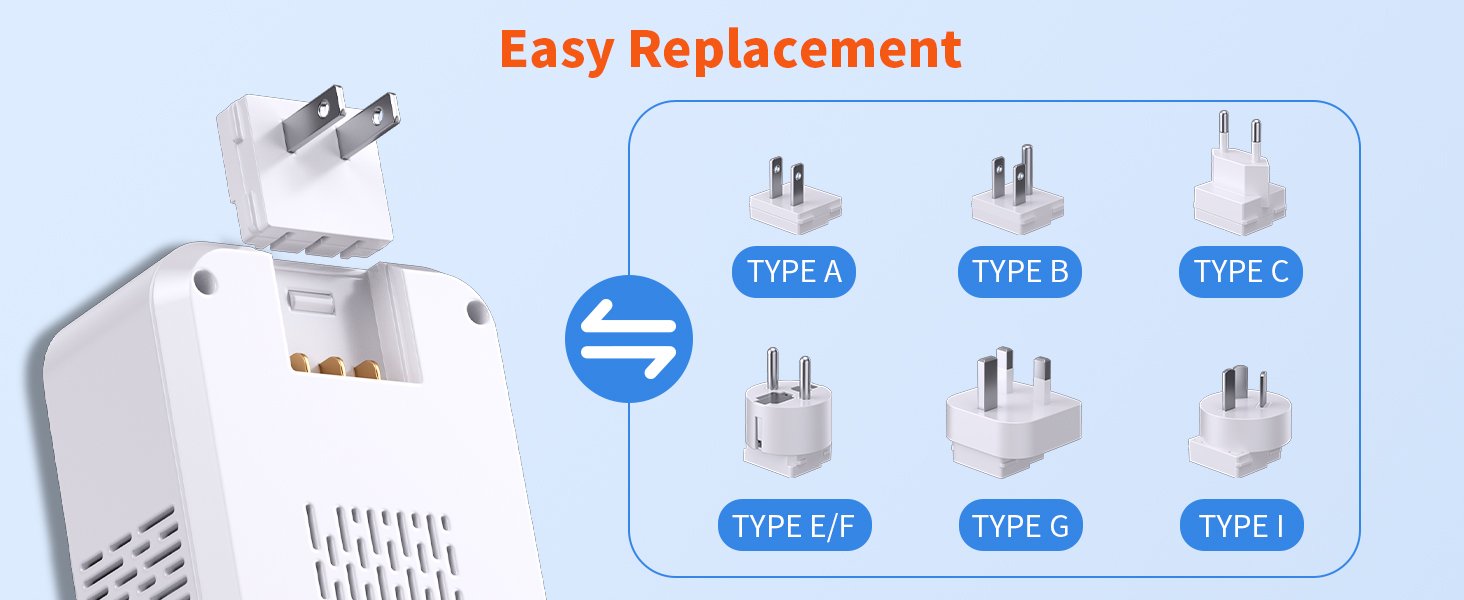 Easy Replacement

TYPE A
TYPE B
TYPE C
TYPE E/F
TYPE G
TYPE I