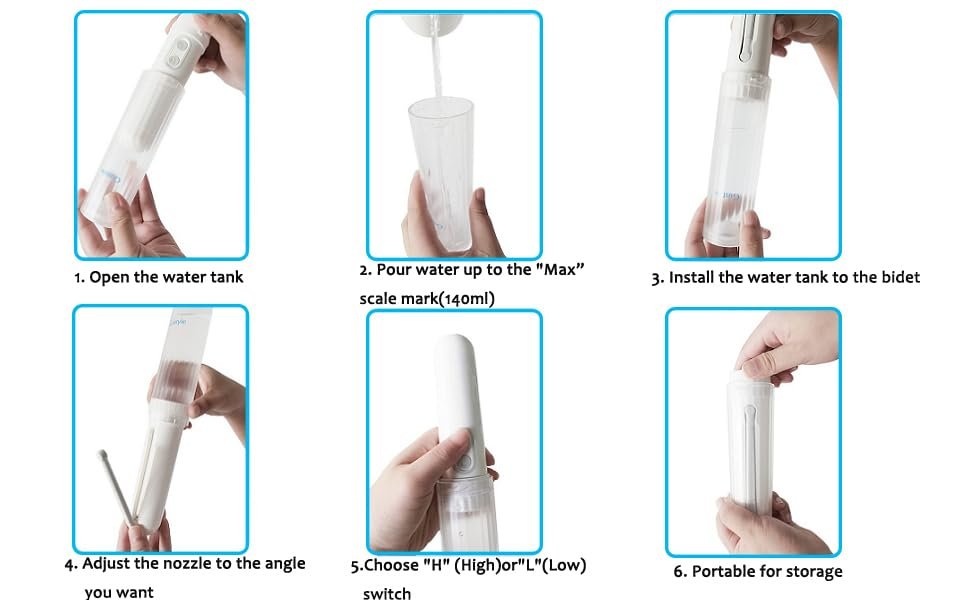 1. Open the water tank

2. Pour water up to the "Max" scale mark(140ml)

3. Install the water tank to the bidet

4. Adjust the nozzle to the angle you want

5.Choose "H" (High)or"L"(Low) switch

6. Portable for storage