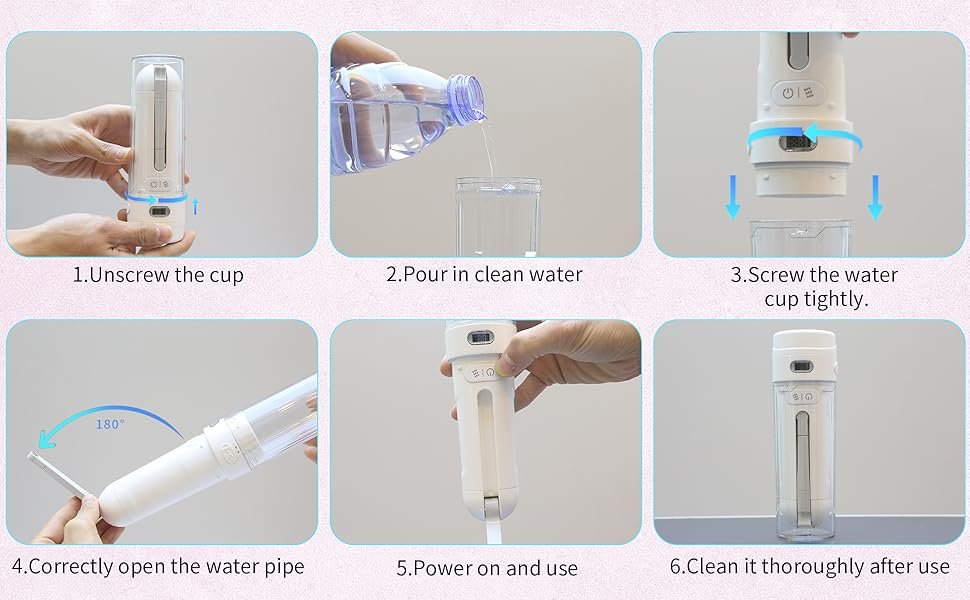 1.Unscrew the cup

2.Pour in clean water

3.Screw the water cup tightly.

180°

4.Correctly open the water pipe

5.Power on and use

6.Clean it thoroughly after use