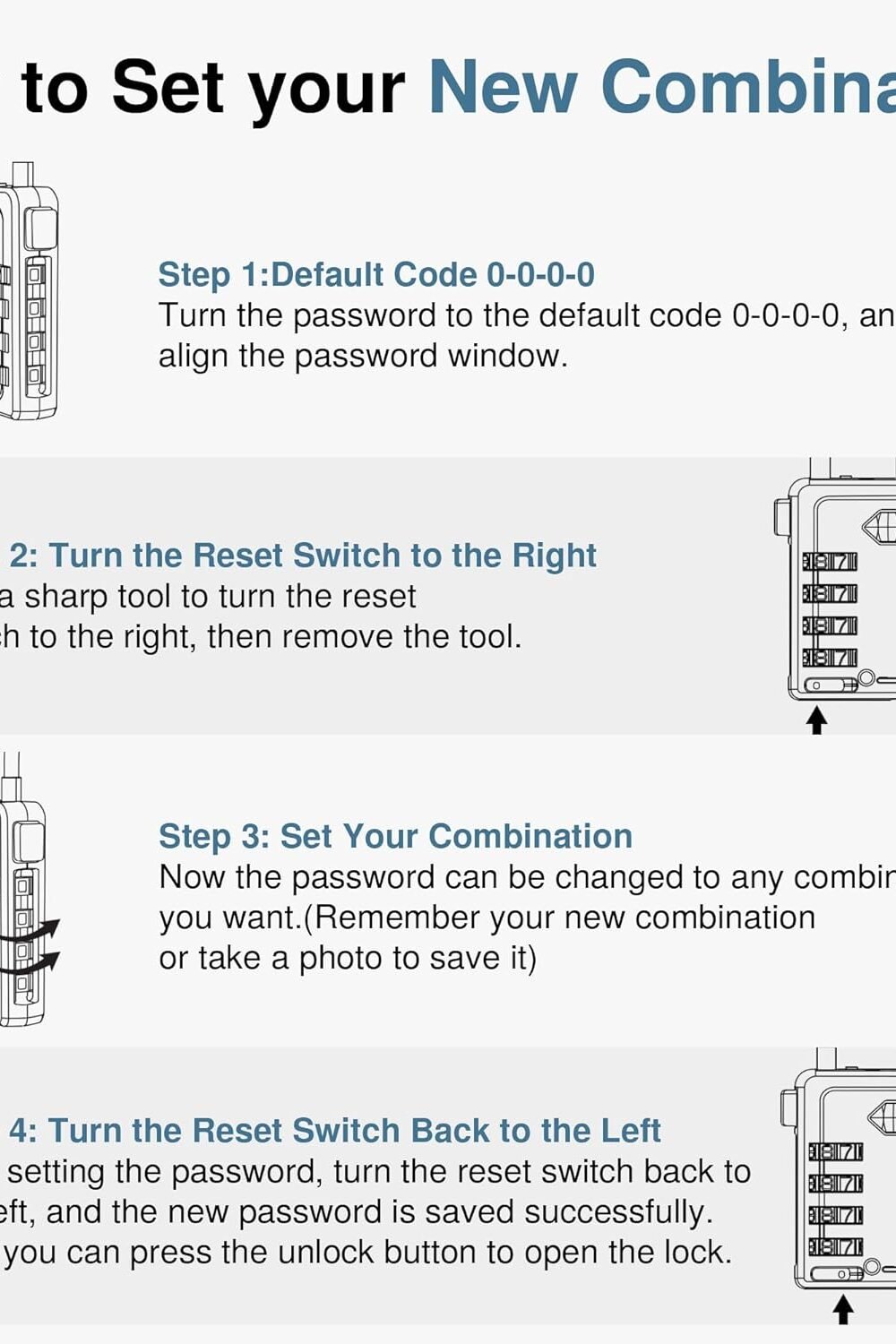 to Set your New Combina

Step 1:Default Code 0-0-0-0
Turn the password to the default code 0-0-0-0, an align the password window.

2: Turn the Reset Switch to the Right
a sharp tool to turn the reset h to the right, then remove the tool.

Step 3: Set Your Combination
Now the password can be changed to any combin you want.(Remember your new combination or take a photo to save it)

4: Turn the Reset Switch Back to the Left
setting the password, turn the reset switch back to eft, and the new password is saved successfully. you can press the unlock button to open the lock.