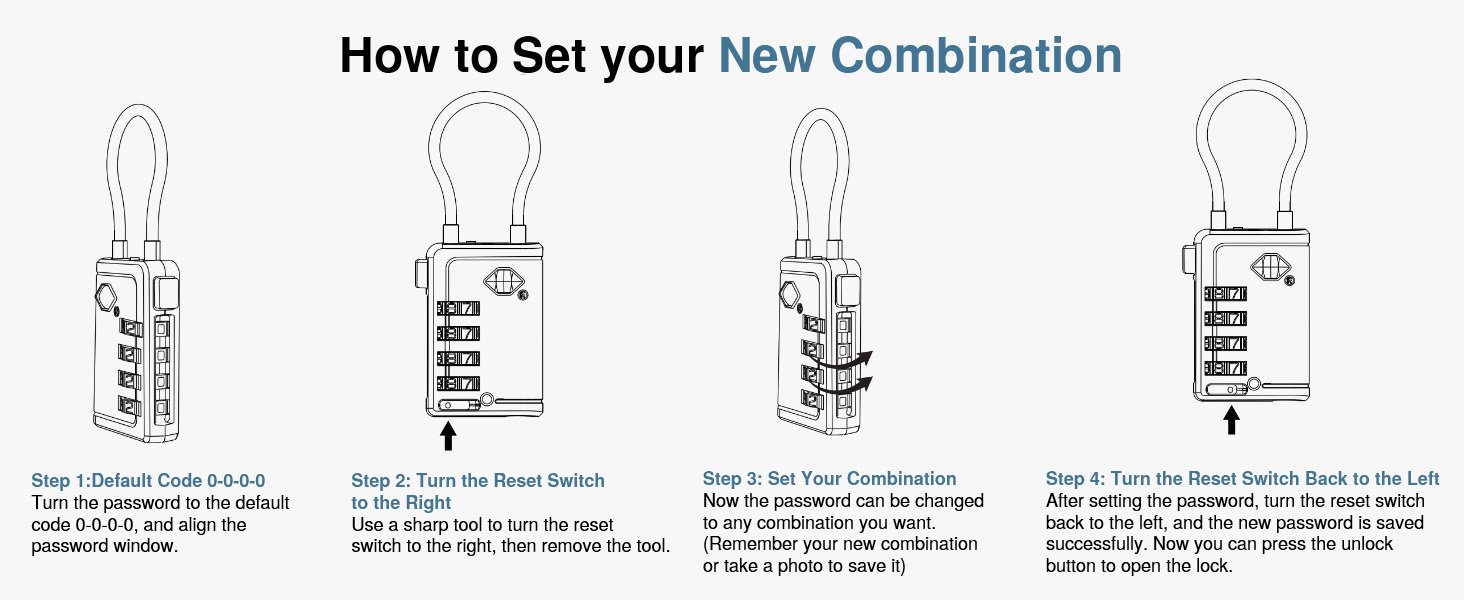 How to Set your New Combination

Step 1:Default Code 0-0-0-0
Turn the password to the default code 0-0-0-0, and align the password window.

Step 2: Turn the Reset Switch to the Right
Use a sharp tool to turn the reset switch to the right, then remove the tool.

Step 3: Set Your Combination
Now the password can be changed to any combination you want. (Remember your new combination or take a photo to save it)

Step 4: Turn the Reset Switch Back to the Left
After setting the password, turn the reset switch back to the left, and the new password is saved successfully. Now you can press the unlock button to open the lock.