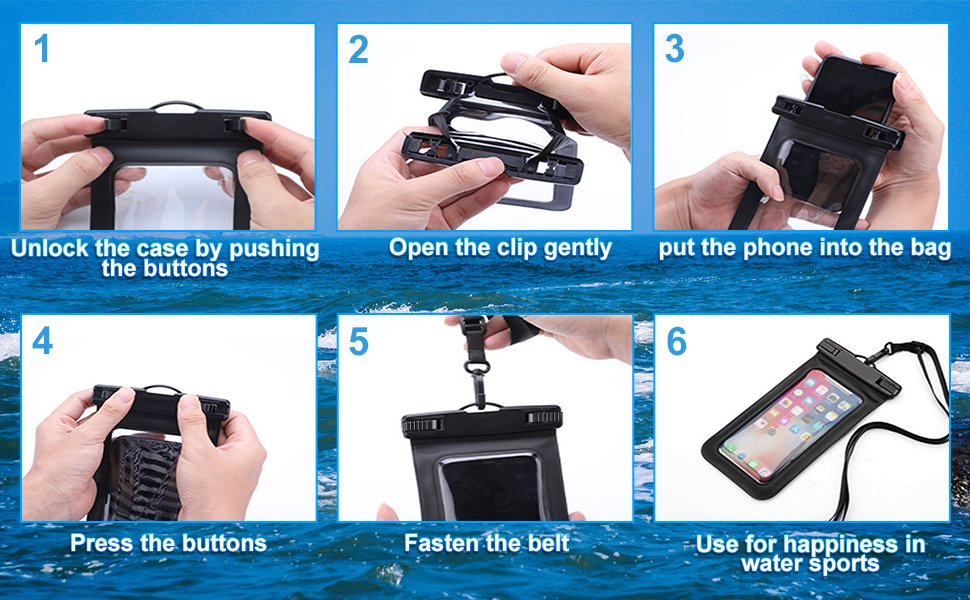 1

Unlock the case by pushing the buttons

2

Open the clip gently

3

put the phone into the bag

4

Press the buttons

5

Fasten the belt

6

Use for happiness in water sports