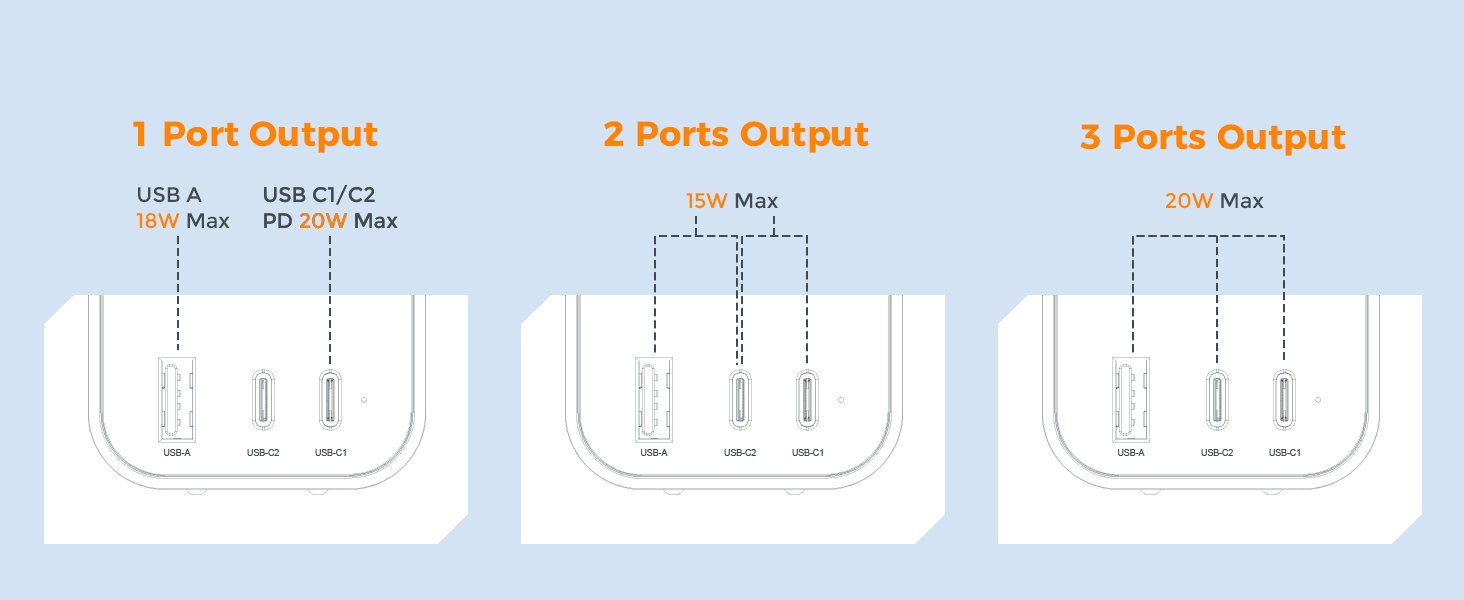 1 Port Output

USB A
18W Max

USB C1/C2
PD 20W Max

USB-A USB-C2 USB-C1

2 Ports Output

15W Max

USB-A USB-C2 USB-C1

3 Ports Output

20W Max

USB-A USB-C2 USB-C1