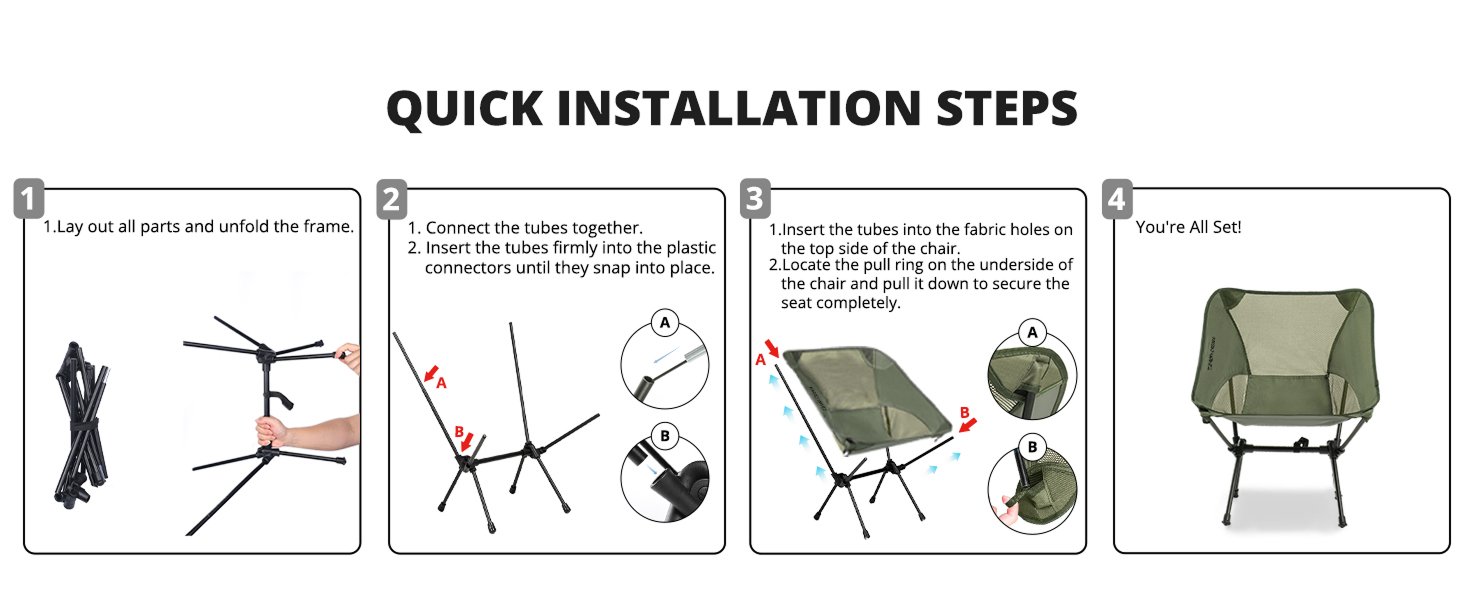 QUICK INSTALLATION STEPS

1

1.Lay out all parts and unfold the frame.

2

1. Connect the tubes together.
2. Insert the tubes firmly into the plastic connectors until they snap into place.

A

B

A

B

3

1.Insert the tubes into the fabric holes on the top side of the chair.
2.Locate the pull ring on the underside of the chair and pull it down to secure the seat completely.

A

B

A

B

4

You're All Set!