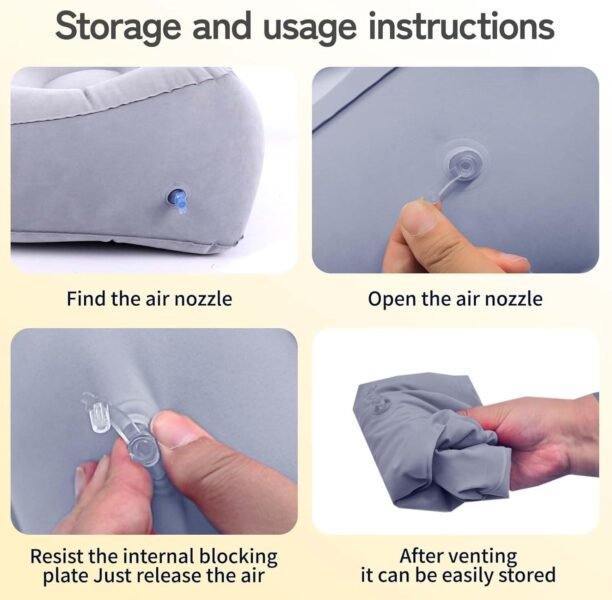 Storage and usage instructions

Find the air nozzle

Open the air nozzle

Resist the internal blocking plate Just release the air

After venting it can be easily stored