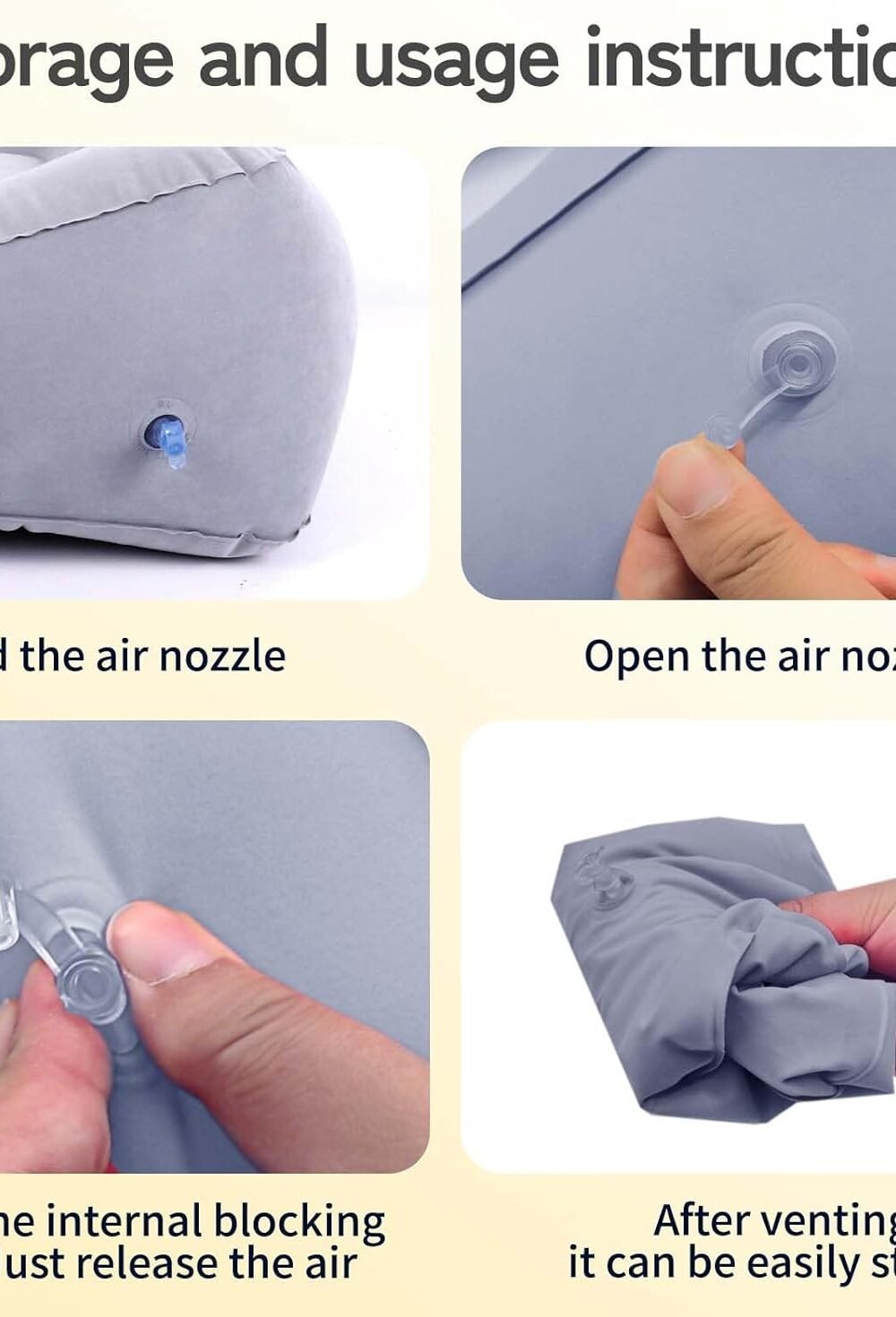 orage and usage instructio

d the air nozzle

Open the air noz

he internal blocking
ust release the air

After venting
it can be easily st