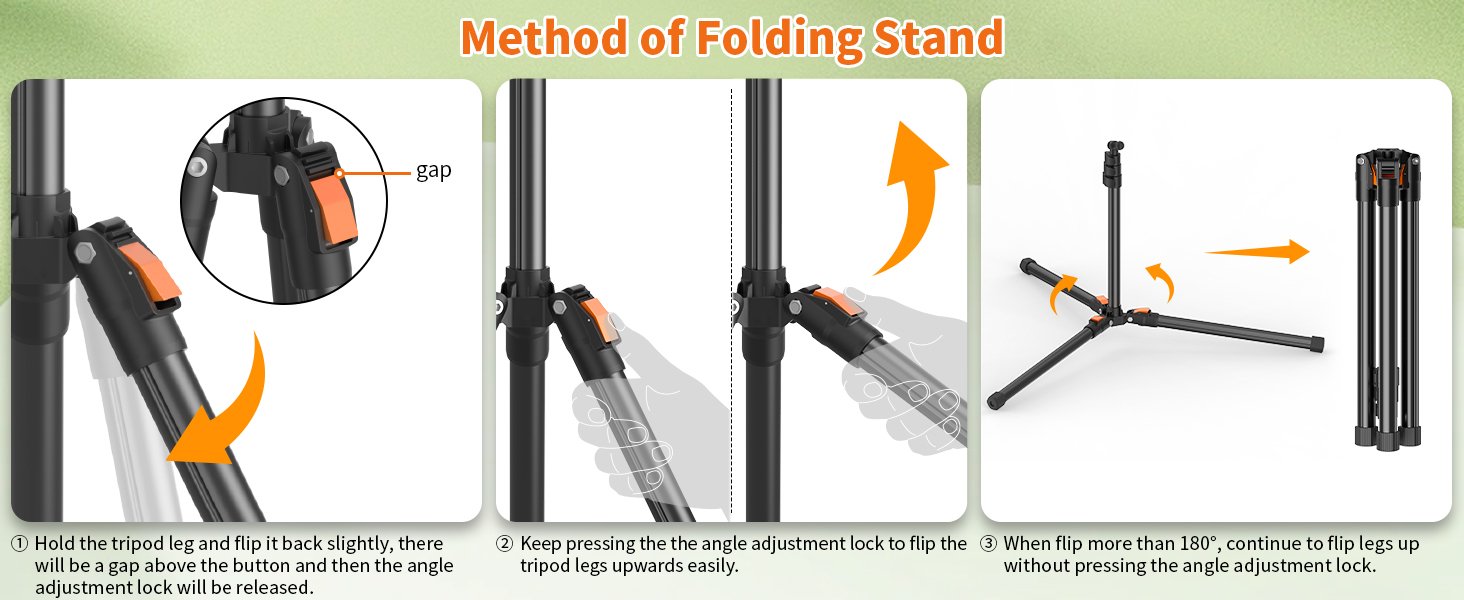 Method of Folding Stand

gap

① Hold the tripod leg and flip it back slightly, there will be a gap above the button and then the angle adjustment lock will be released.

② Keep pressing the the angle adjustment lock to flip the tripod legs upwards easily.

③ When flip more than 180°, continue to flip legs up without pressing the angle adjustment lock.